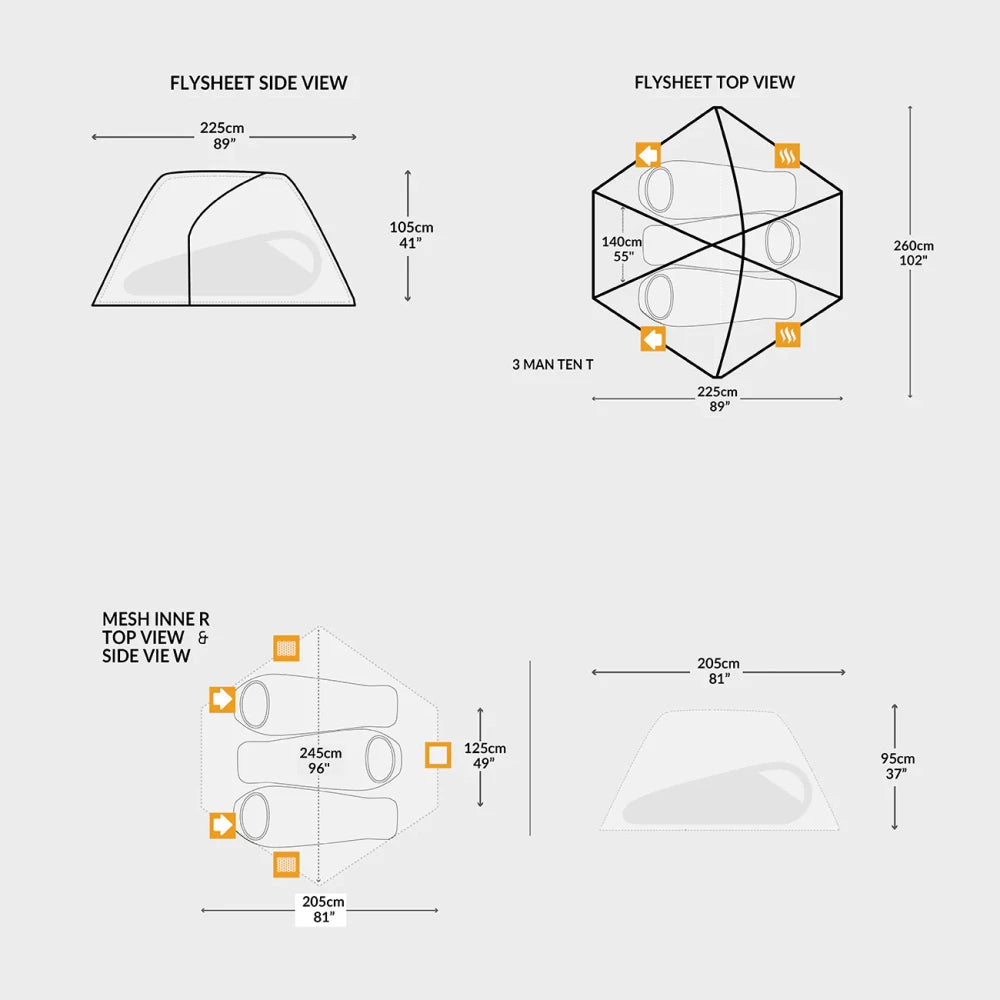 FLYSHEET SIDE VIEW

225cm
89”

105cm
41”

FLYSHEET TOP VIEW

140cm
55”

260cm
102”

3 MAN TEN T

225cm
89”

MESH INNE R
TOP VIEW &
SIDE VIE W

245cm
96”

125cm
49”

205cm
81”

205cm
81”

95cm
37”